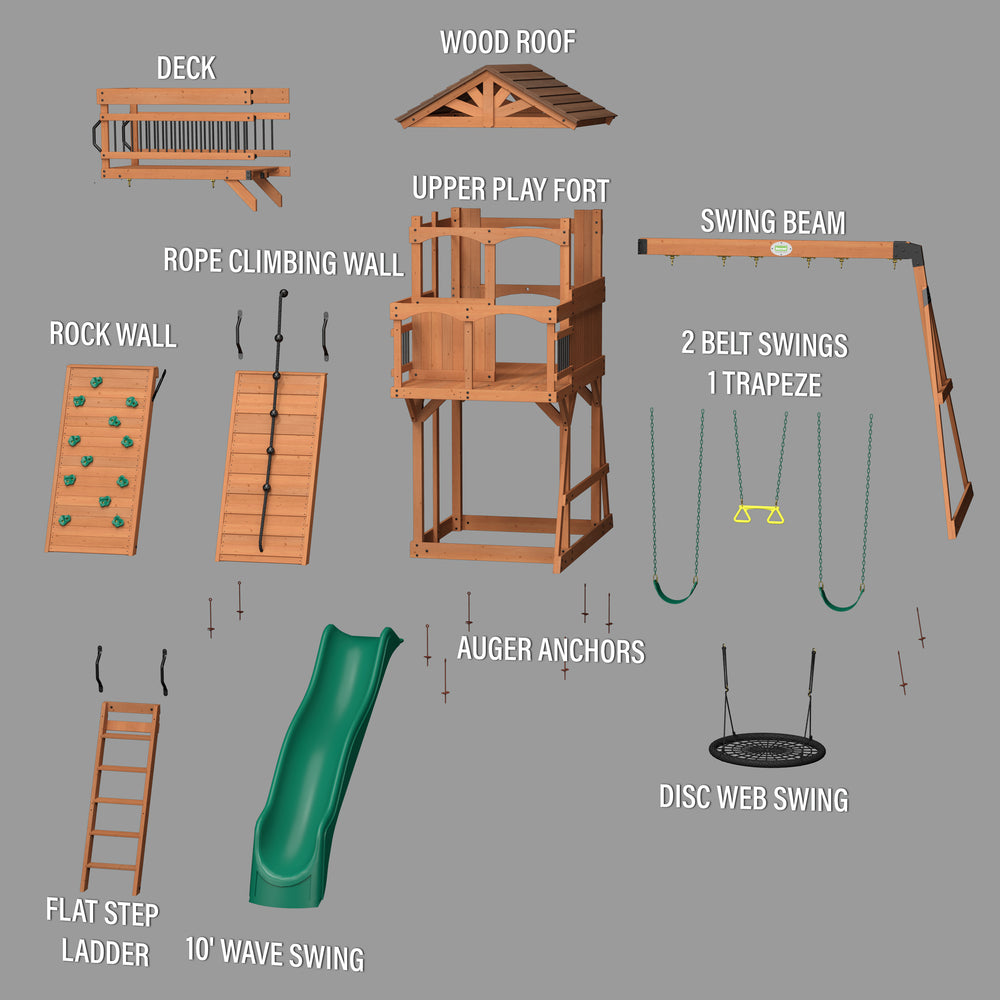 DECK

WOOD ROOF

UPPER PLAY FORT

SWING BEAM

ROPE CLIMBING WALL

ROCK WALL

2 BELT SWINGS
1 TRAPEZE

AUGER ANCHORS

DISC WEB SWING

FLAT STEP
LADDER

10' WAVE SWING