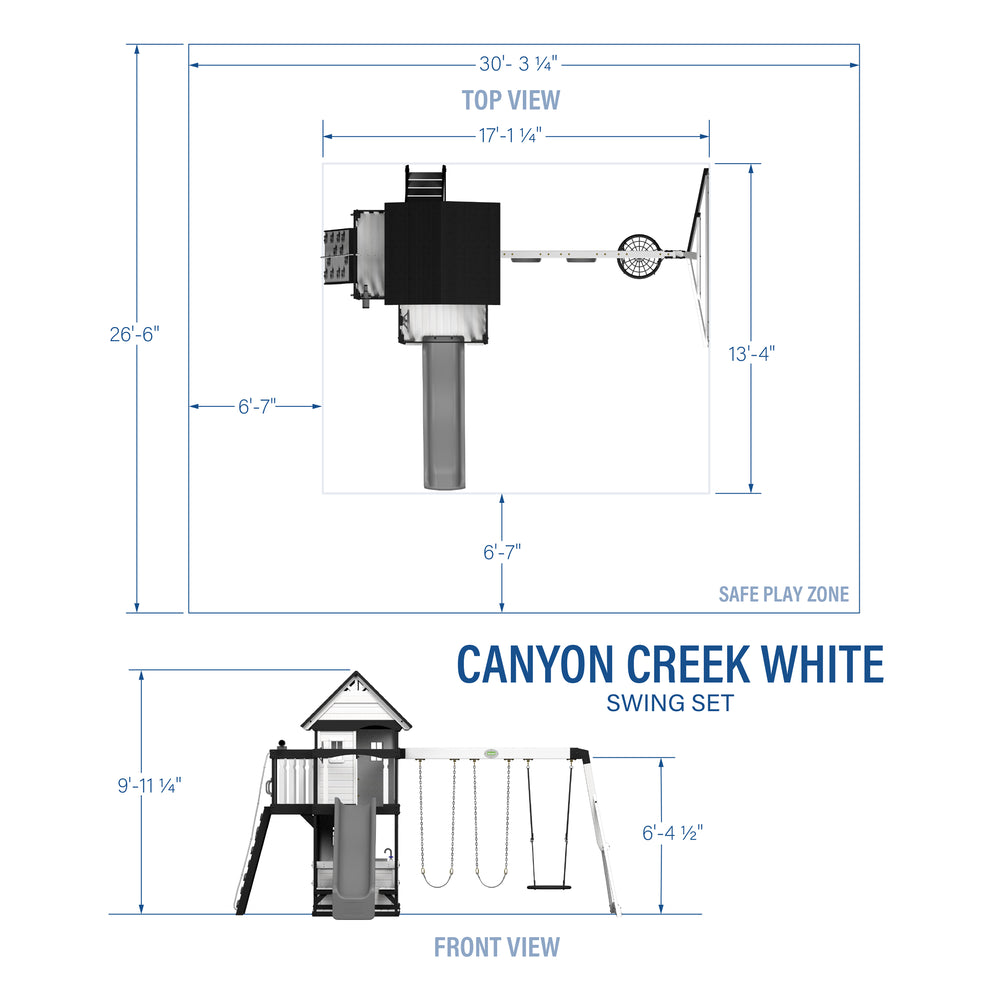 30'- 3 ¼"

TOP VIEW

17'-1 ¼"

26'-6"

13'-4"

6'-7"

6'-7"

SAFE PLAY ZONE

CANYON CREEK WHITE

SWING SET

9'-11 ¼"

6'-4 ½"

FRONT VIEW